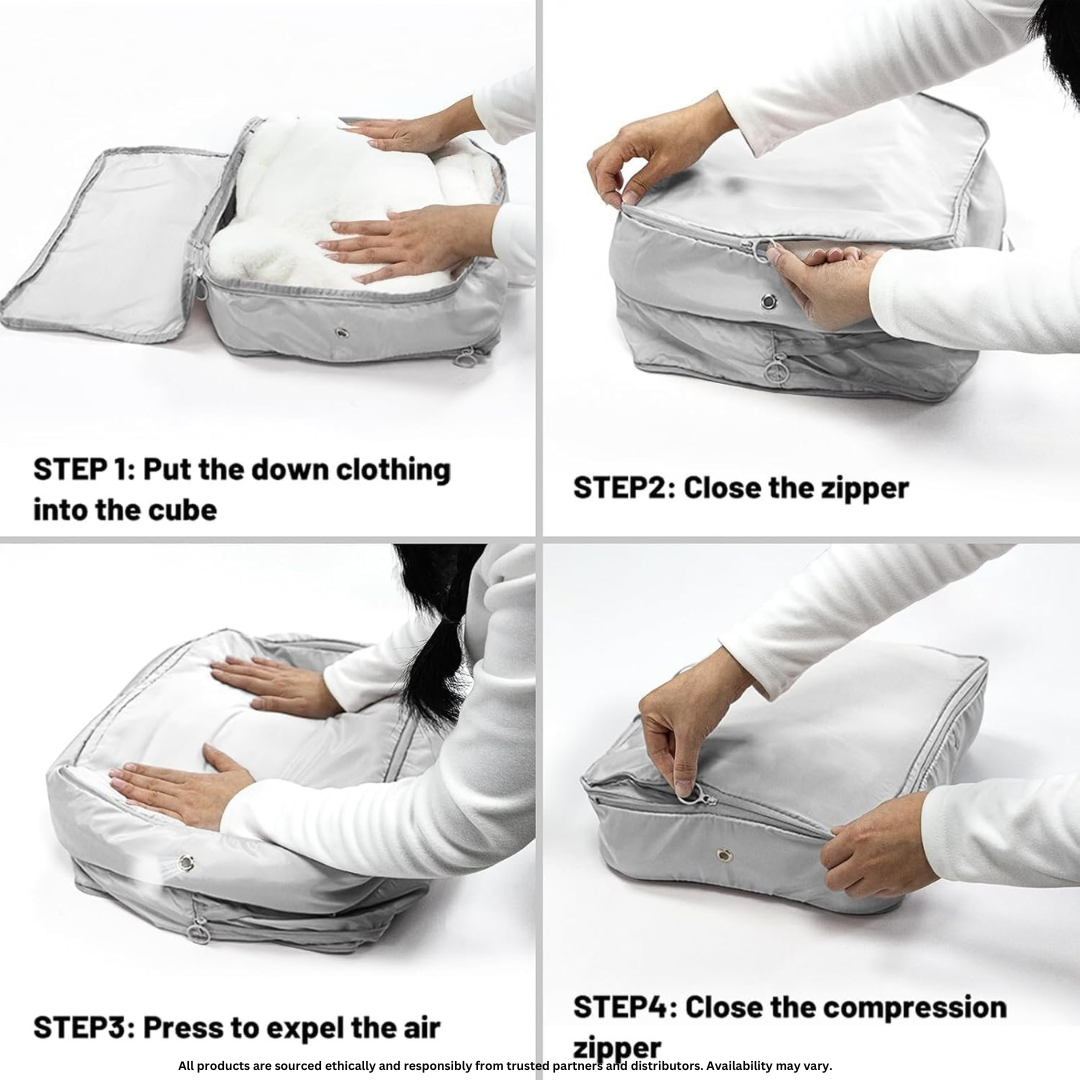 STEP 1: Put the down clothing into the cube

STEP2: Close the zipper

STEP3: Press to expel the air

STEP4: Close the compression zipper

All products are sourced ethically and responsibly from trusted partners and distributors. Availability may vary.