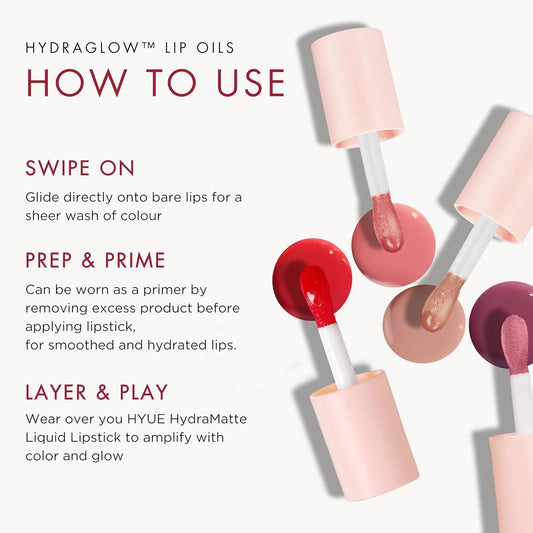 HYDRAGLOW™ LIP OILS

HOW TO USE

SWIPE ON

Glide directly onto bare lips for a sheer wash of colour

PREP & PRIME

Can be worn as a primer by removing excess product before applying lipstick,
for smoothed and hydrated lips.

LAYER & PLAY

Wear over you HYUE HydraMatte Liquid Lipstick to amplify with color and glow