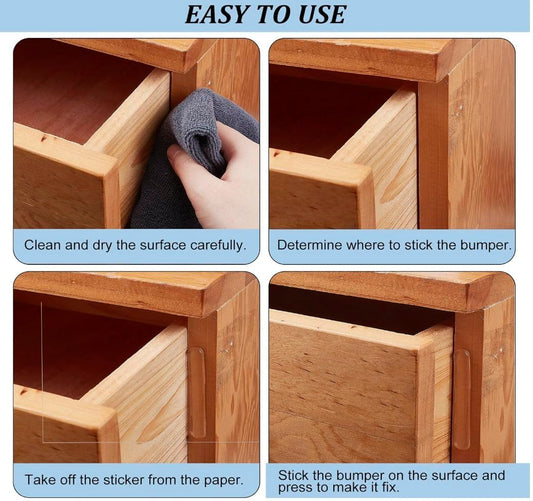 EASY TO USE

Clean and dry the surface carefully.

Determine where to stick the bumper.

Take off the sticker from the paper.

Stick the bumper on the surface and press to make it fix.