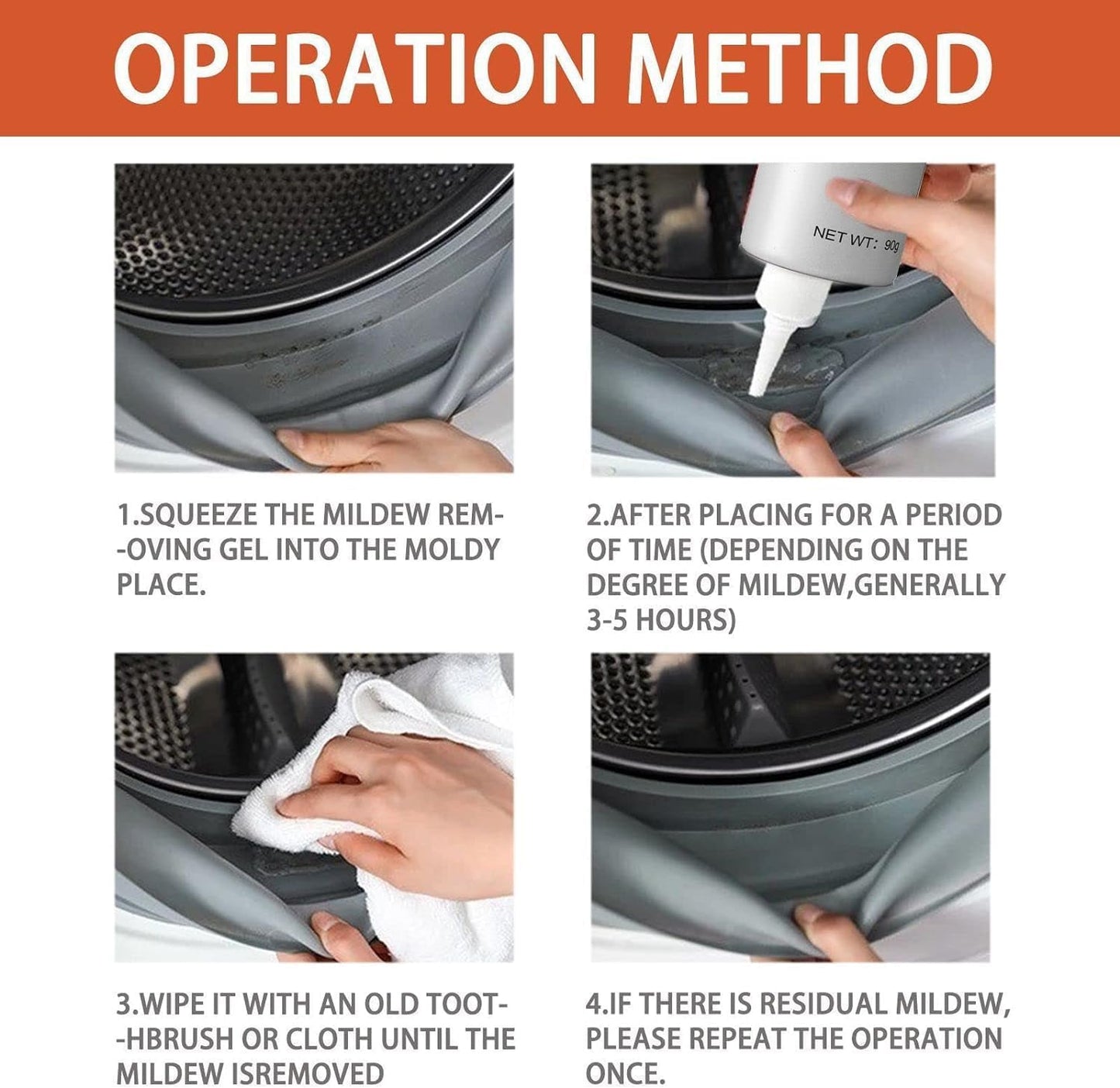 OPERATION METHOD

NET WT: 90g

1.SQUEEZE THE MILDEW REM--OVING GEL INTO THE MOLDY PLACE.

2.AFTER PLACING FOR A PERIOD OF TIME (DEPENDING ON THE DEGREE OF MILDEW,GENERALLY 3-5 HOURS)

3.WIPE IT WITH AN OLD TOOT--HBRUSH OR CLOTH UNTIL THE MILDEW ISREMOVED

4.IF THERE IS RESIDUAL MILDEW, PLEASE REPEAT THE OPERATION ONCE.