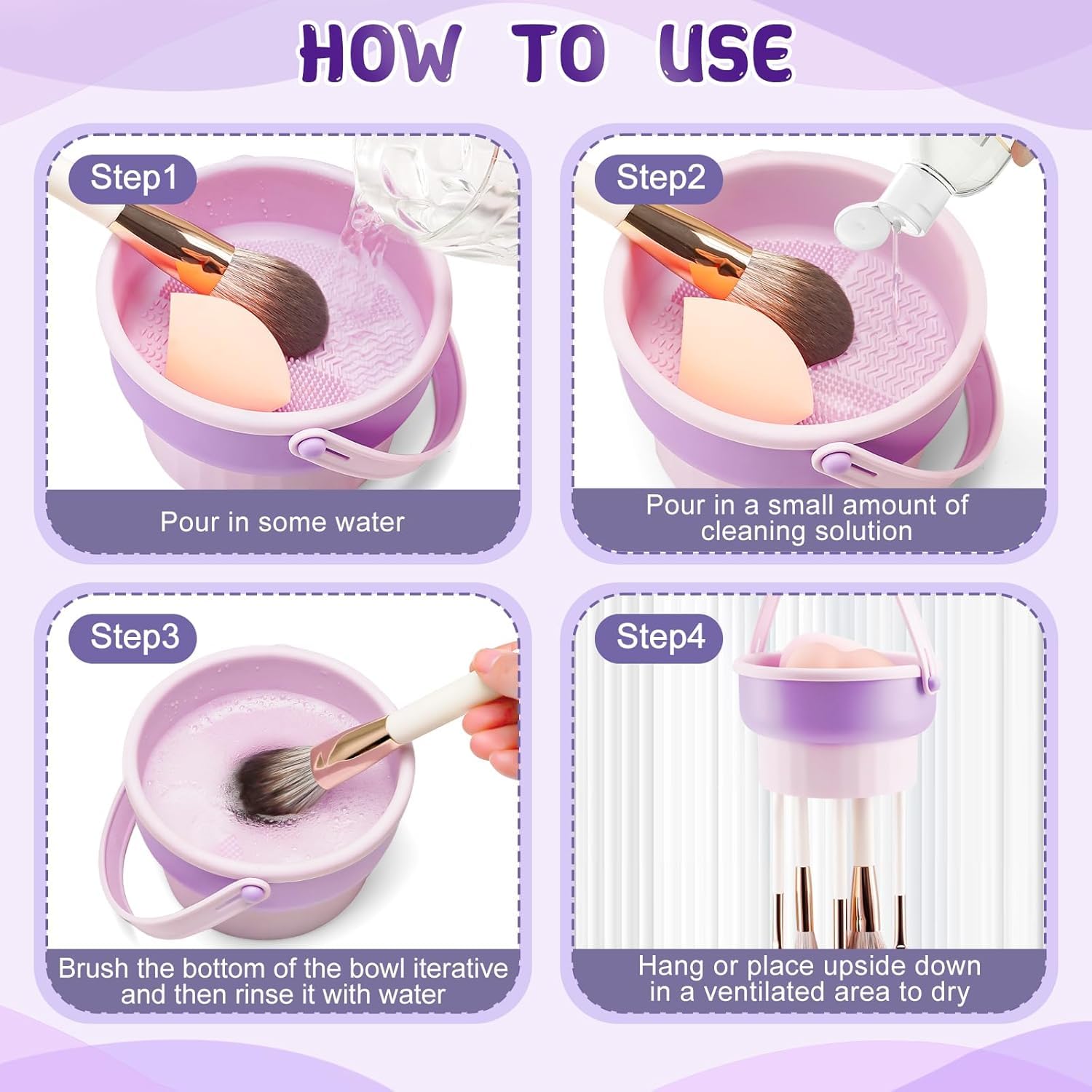 HOW TO USE

Step1

Pour in some water

Step2

Pour in a small amount of cleaning solution

Step3

Brush the bottom of the bowl iterative and then rinse it with water

Step4

Hang or place upside down in a ventilated area to dry