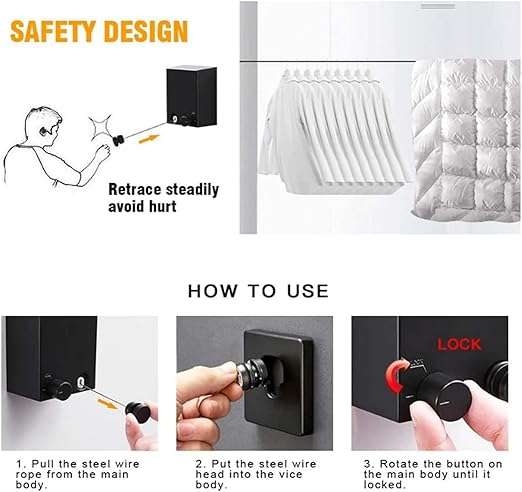 SAFETY DESIGN

Retrace steadily avoid hurt

HOW TO USE

LOCK

1. Pull the steel wire rope from the main body.

2. Put the steel wire head into the vice body.

3. Rotate the button on the main body until it locked.