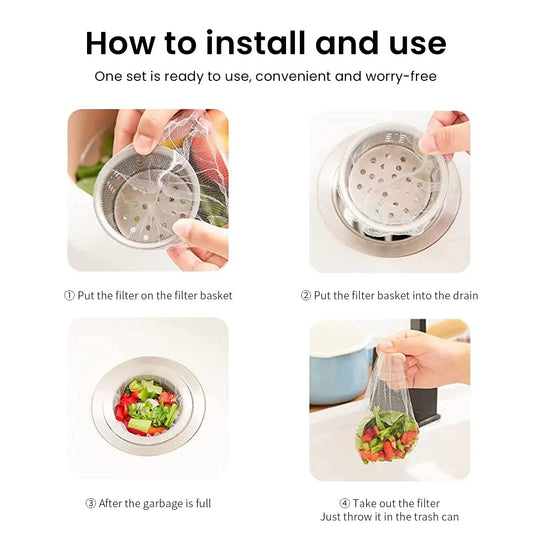 How to install and use

One set is ready to use, convenient and worry-free

① Put the filter on the filter basket

② Put the filter basket into the drain

③ After the garbage is full

④ Take out the filter
Just throw it in the trash can