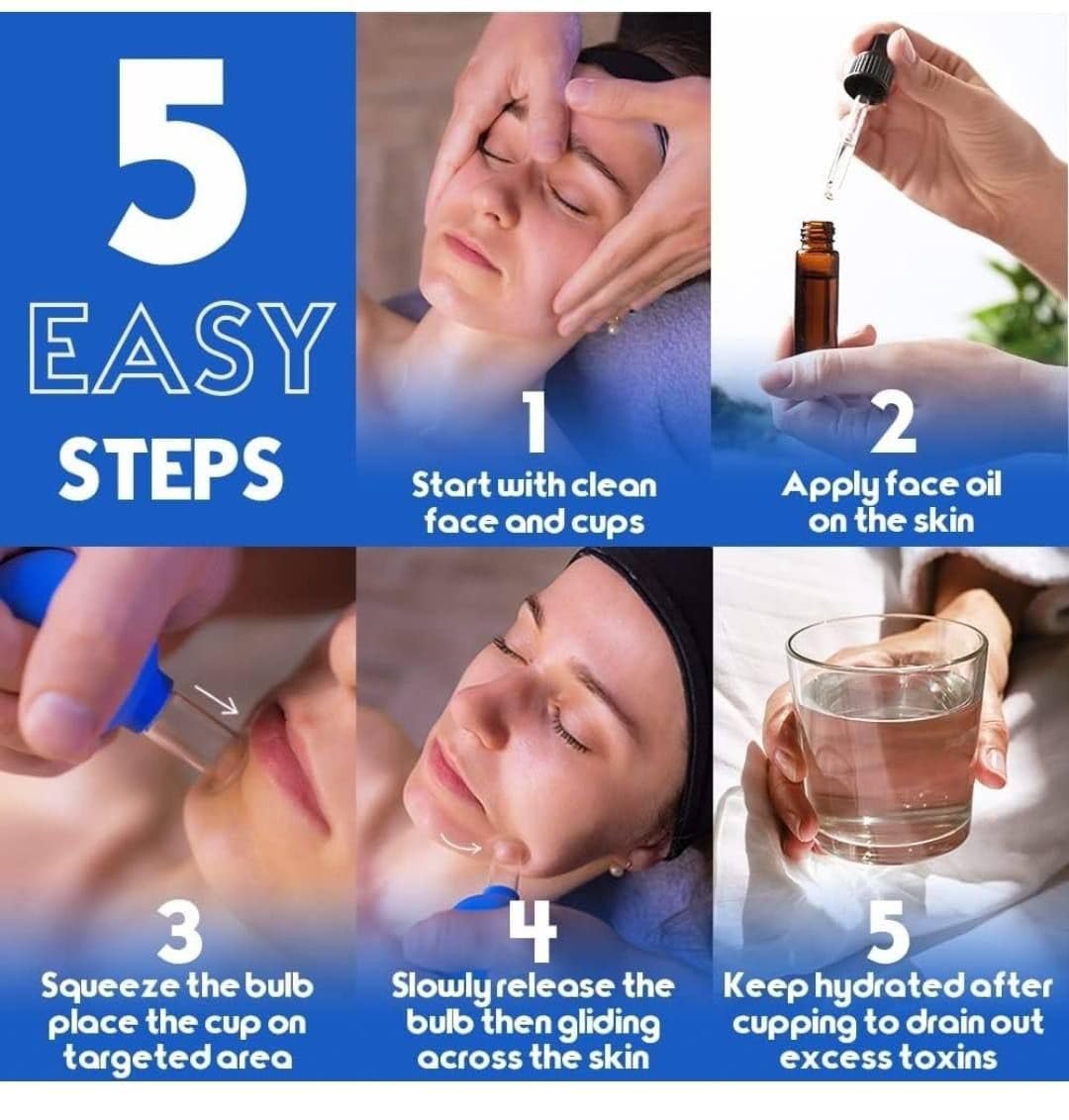 5 EASY STEPS

1
Start with clean face and cups

2
Apply face oil on the skin

3
Squeeze the bulb place the cup on targeted area

4
Slowly release the bulb then gliding across the skin

5
Keep hydrated after cupping to drain out excess toxins