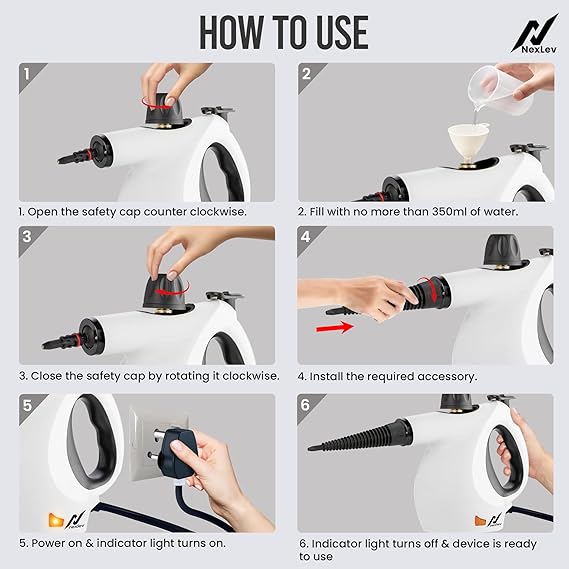 HOW TO USE

NexLev

1

1. Open the safety cap counter clockwise.

2

2. Fill with no more than 350ml of water.

3

3. Close the safety cap by rotating it clockwise.

4

4. Install the required accessory.

5

NexLev

5. Power on & indicator light turns on.

6

NexLev

6. Indicator light turns off & device is ready to use