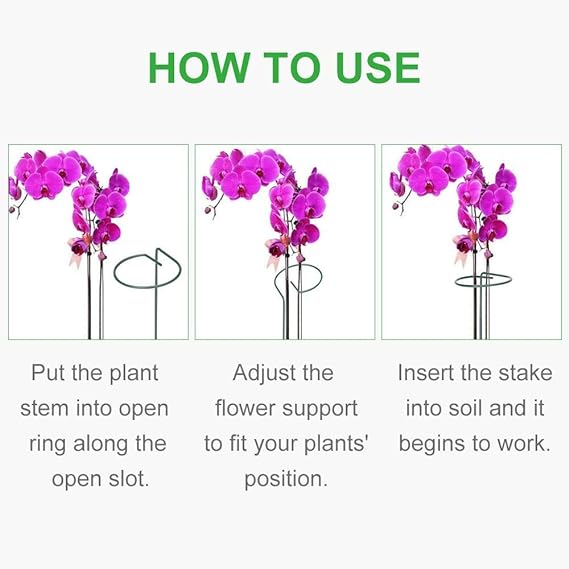 HOW TO USE

Put the plant stem into open ring along the open slot.

Adjust the flower support to fit your plants' position.

Insert the stake into soil and it begins to work.